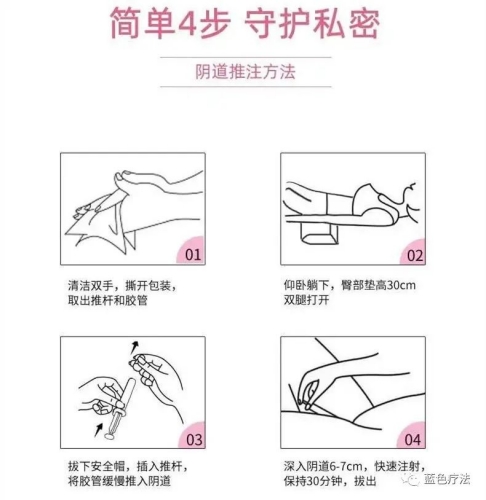 简单4步 守护私密

阴道推注方法

01

清洁双手，撕开包装，取出推杆和胶管

02

仰卧躺下，臀部垫高30cm 双腿打开

03

拔下安全帽，插入推杆，将胶管缓慢推入阴道

04

深入阴道6-7cm，快速注射，保持30分钟，拔出

蓝色疗法